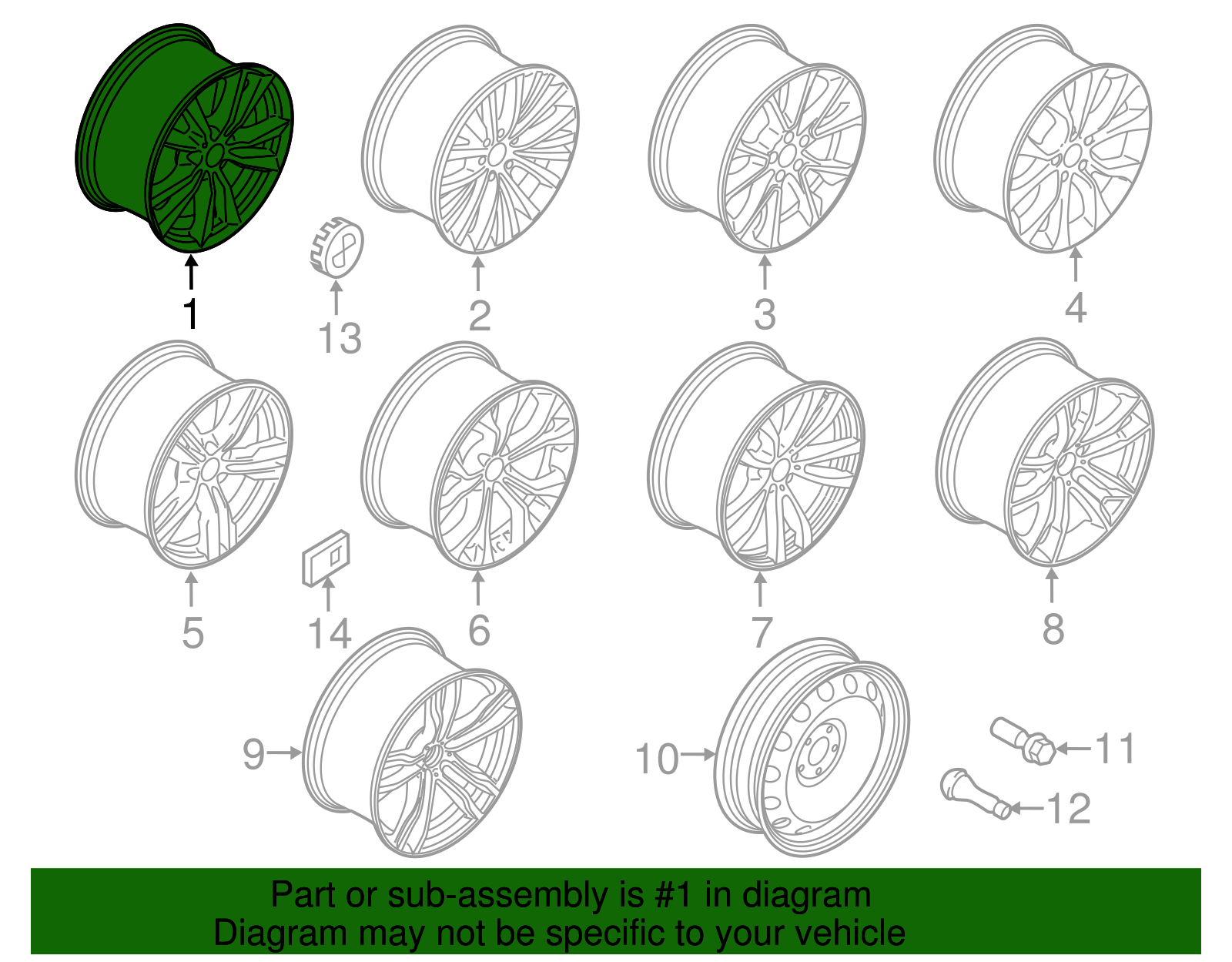 1
13
2
3
4
5
14
6
7
8
9
10
11
12

Part or sub-assembly is #1 in diagram
Diagram may not be specific to your vehicle