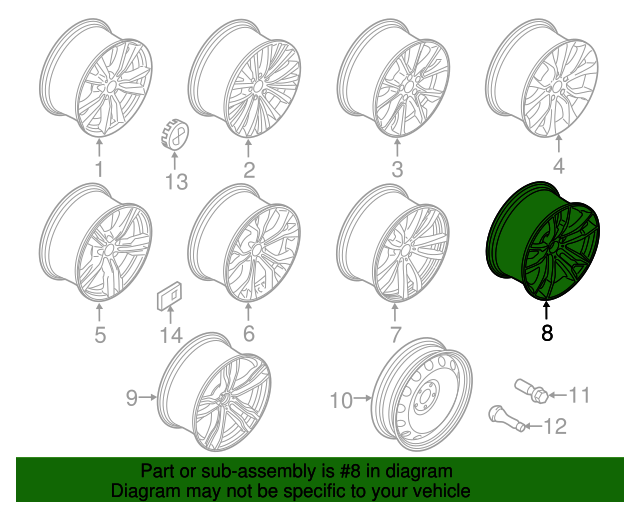 1
13
2
3
4
5
14
6
7
8
9
10
11
12

Part or sub-assembly is #8 in diagram
Diagram may not be specific to your vehicle