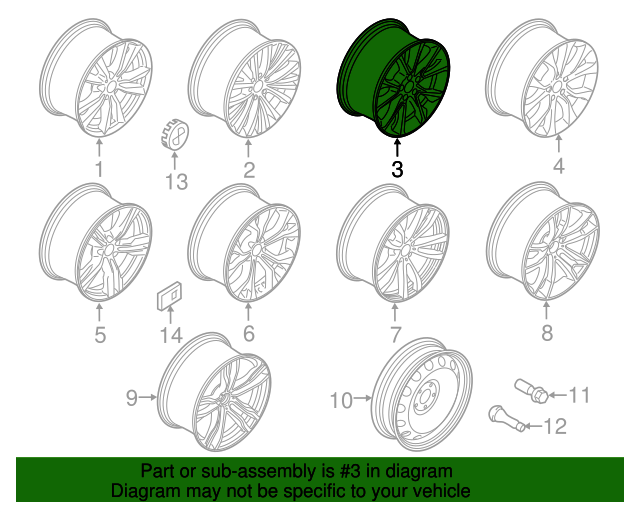 1
13
2
3
4
5
14
6
7
8
9
10
11
12

Part or sub-assembly is #3 in diagram
Diagram may not be specific to your vehicle