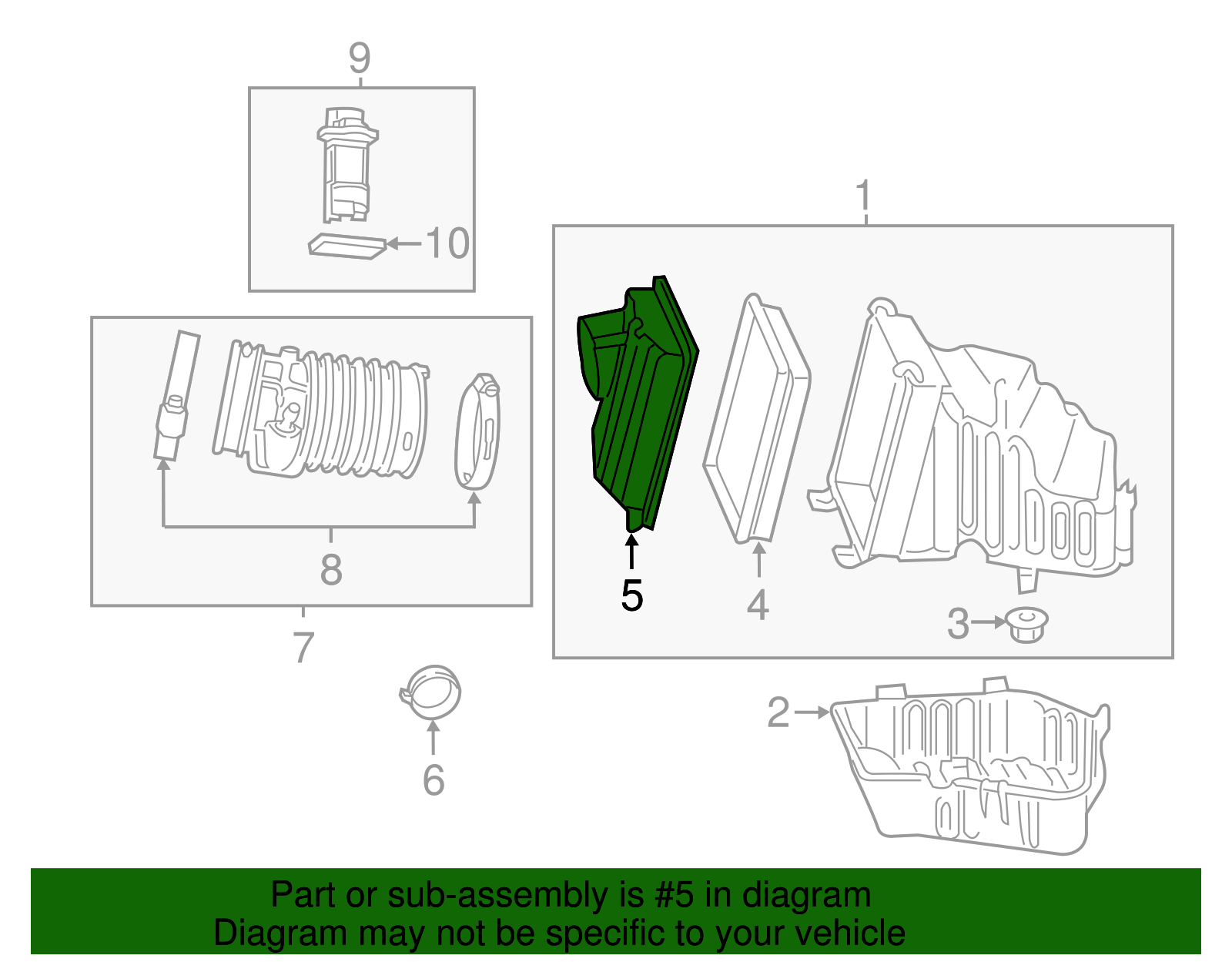 9
10
1
8
7
5
4
3
6
2

Part or sub-assembly is #5 in diagram
Diagram may not be specific to your vehicle