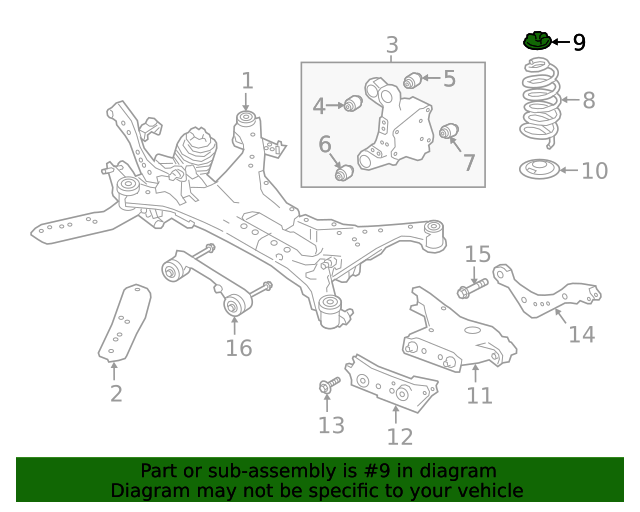 3
9
1
5
4
8
6
7
10
15
14
16
2
11
13
12

Part or sub-assembly is #9 in diagram
Diagram may not be specific to your vehicle