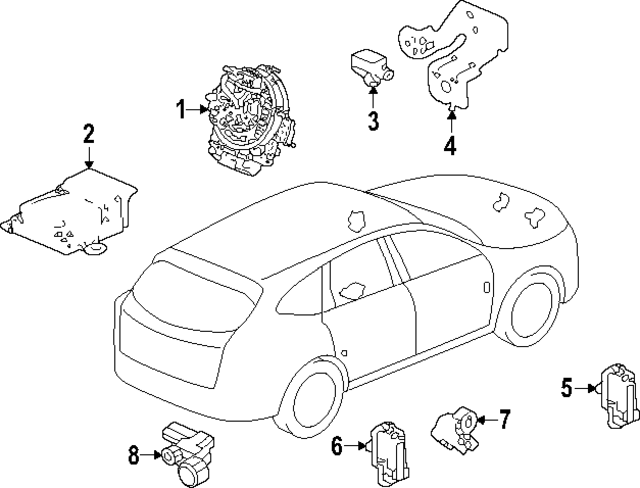 1
2
3
4
5
6
7
8