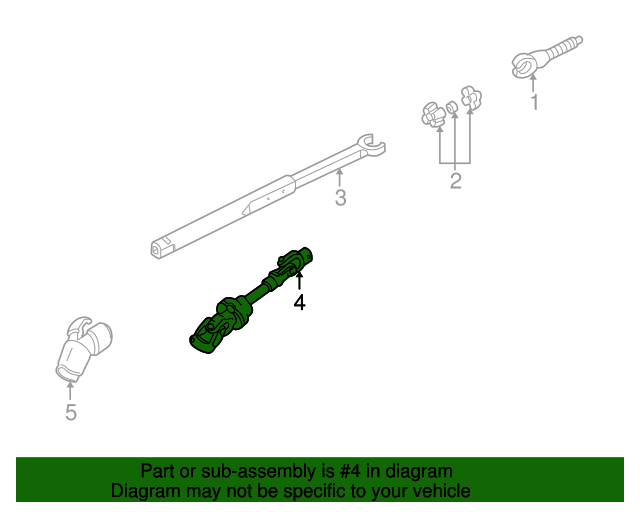 1

2

3

4

5

Part or sub-assembly is #4 in diagram
Diagram may not be specific to your vehicle