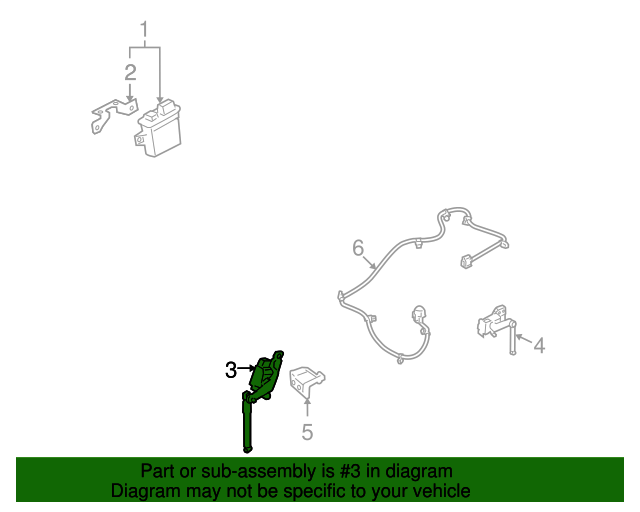 1
2
6
4
3
5
Part or sub-assembly is #3 in diagram
Diagram may not be specific to your vehicle