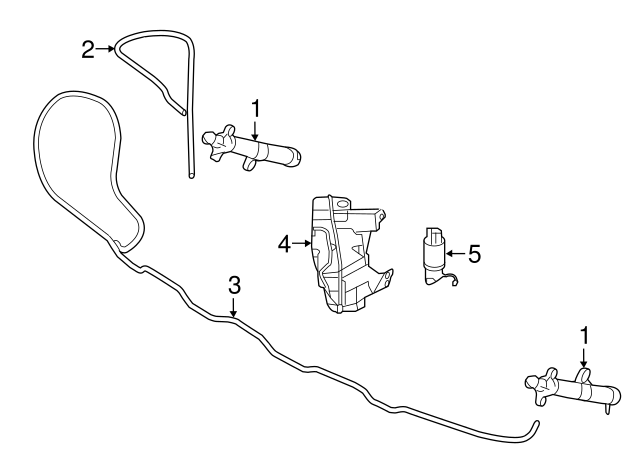 2
1
4
5
3
1