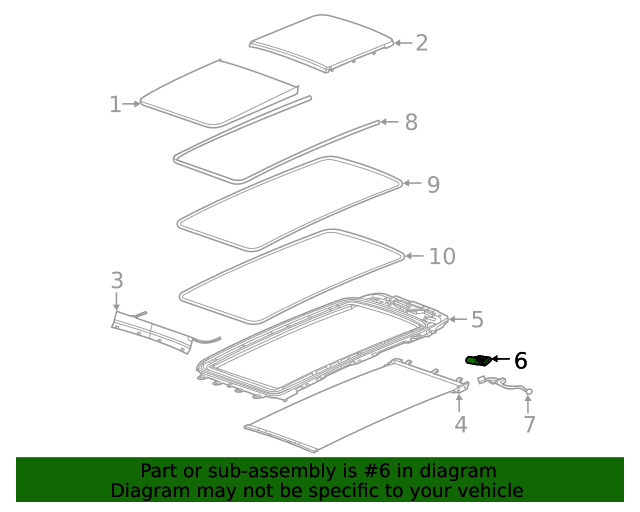 2
1
8
9
10
3
5
6
4
7

Part or sub-assembly is #6 in diagram
Diagram may not be specific to your vehicle