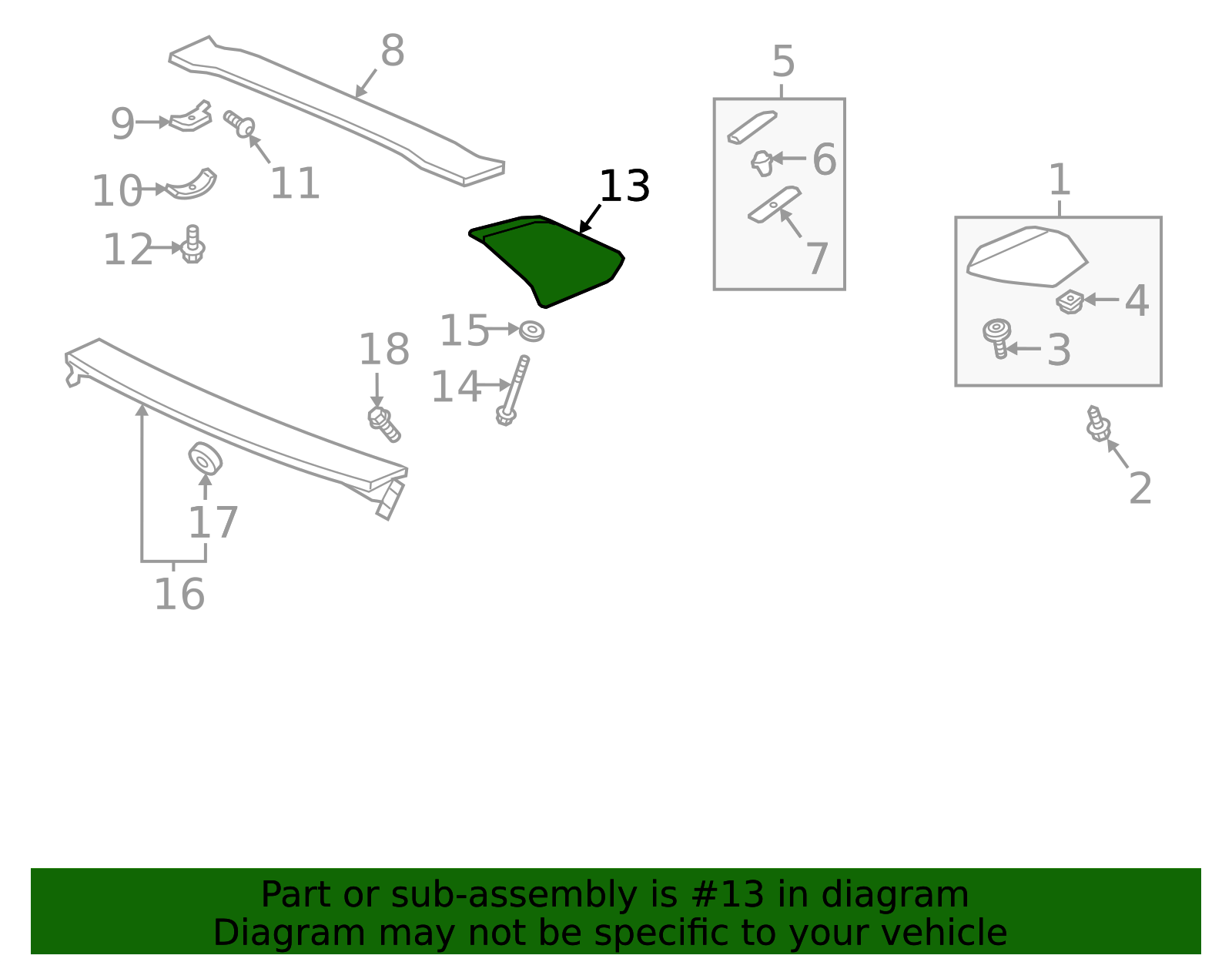 8
9
11
10
12
13
5
6
7
1
4
3
2
15
18
14
17
16

Part or sub-assembly is #13 in diagram
Diagram may not be specific to your vehicle