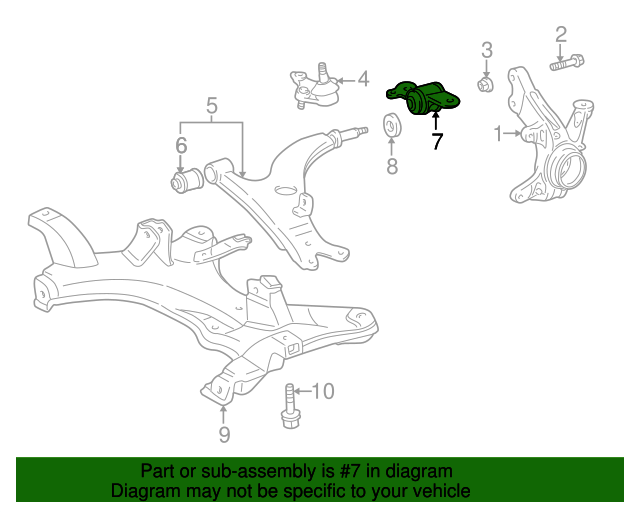 2
3
4
5
6
7
8
1
10
9

Part or sub-assembly is #7 in diagram
Diagram may not be specific to your vehicle