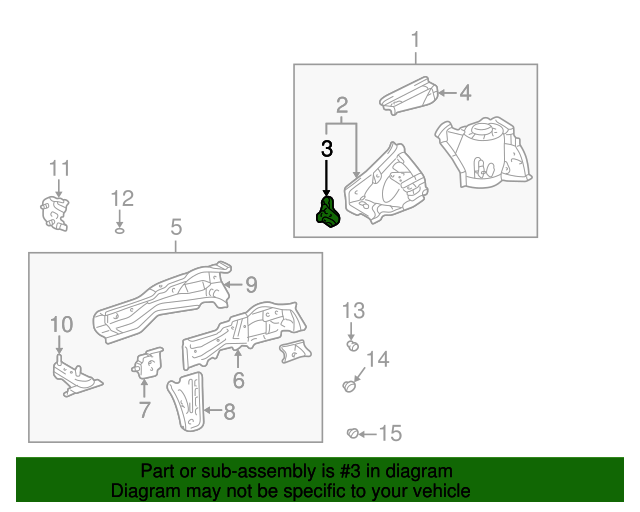 1
4
2
3
11
12
5
9
10
13
14
6
7
8
15

Part or sub-assembly is #3 in diagram
Diagram may not be specific to your vehicle