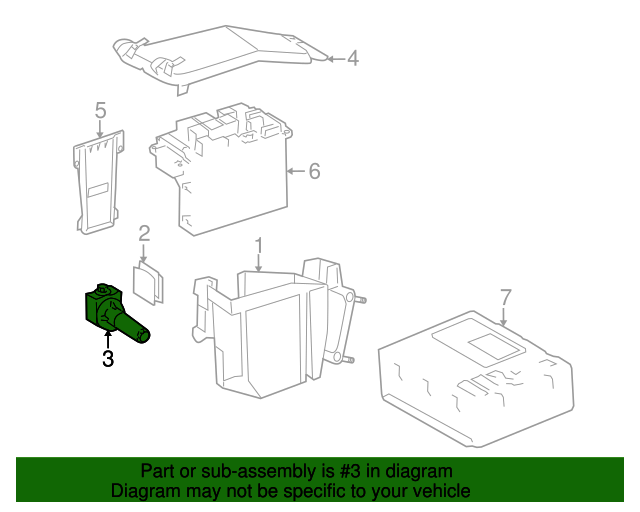 4

5

6

2

1

7

3

Part or sub-assembly is #3 in diagram
Diagram may not be specific to your vehicle