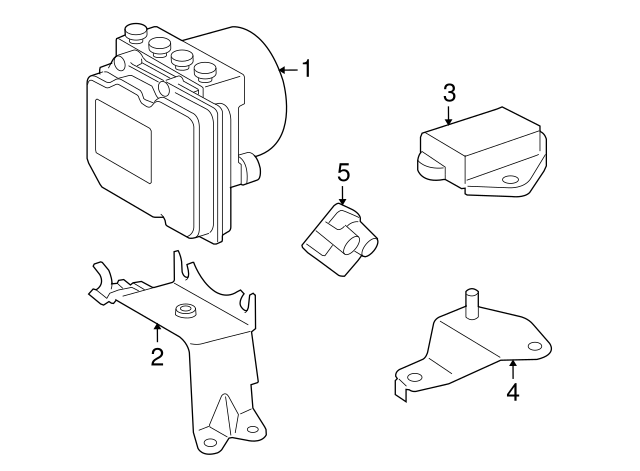 1
3
5
2
4