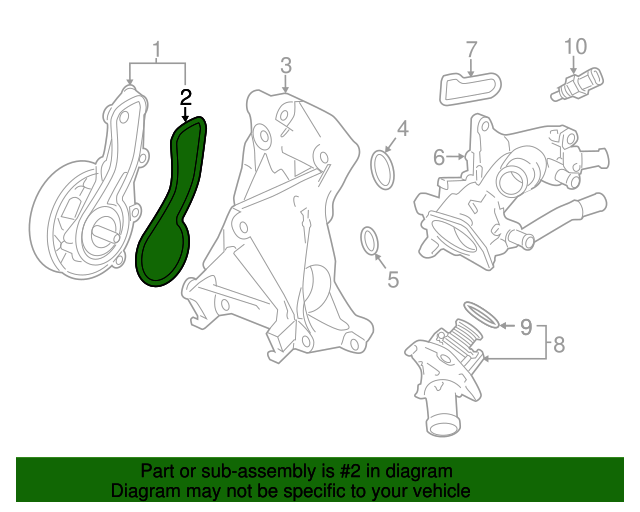 1
2
3
7
10
4
6
5
9
8

Part or sub-assembly is #2 in diagram
Diagram may not be specific to your vehicle