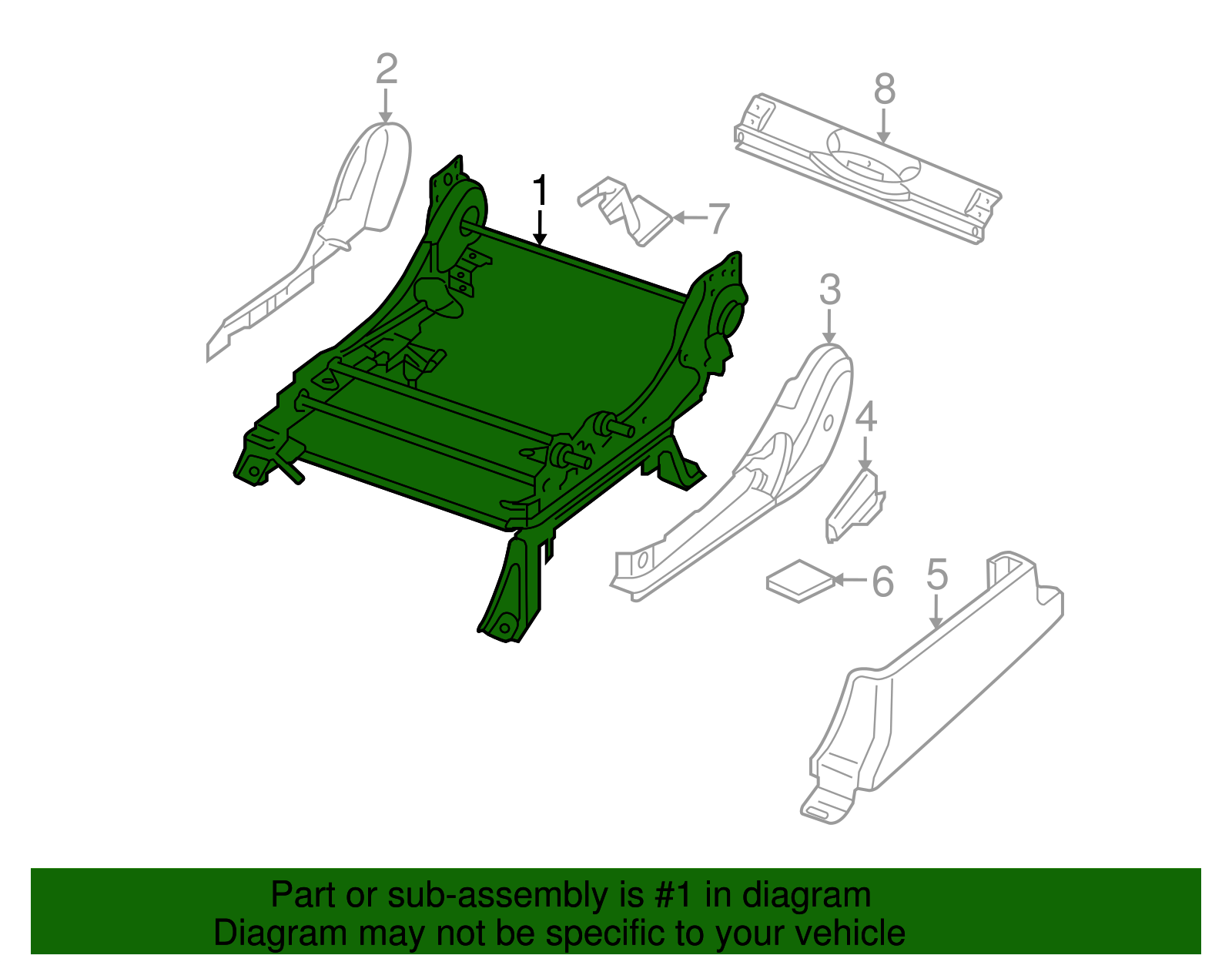 2
8
1
7
3
4
6
5

Part or sub-assembly is #1 in diagram
Diagram may not be specific to your vehicle