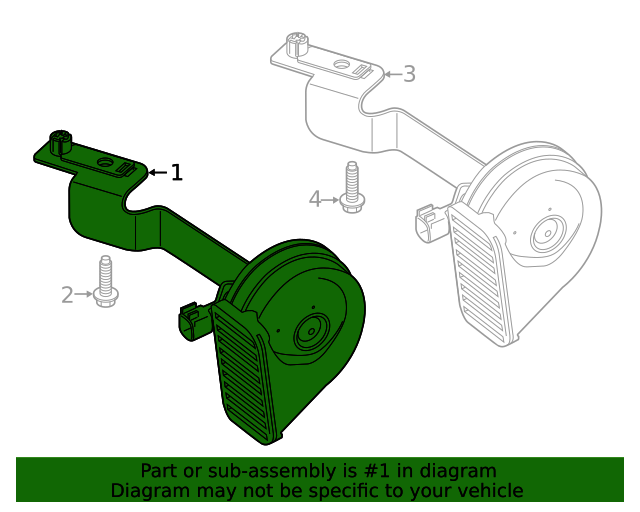 3
1
4
2

Part or sub-assembly is #1 in diagram
Diagram may not be specific to your vehicle