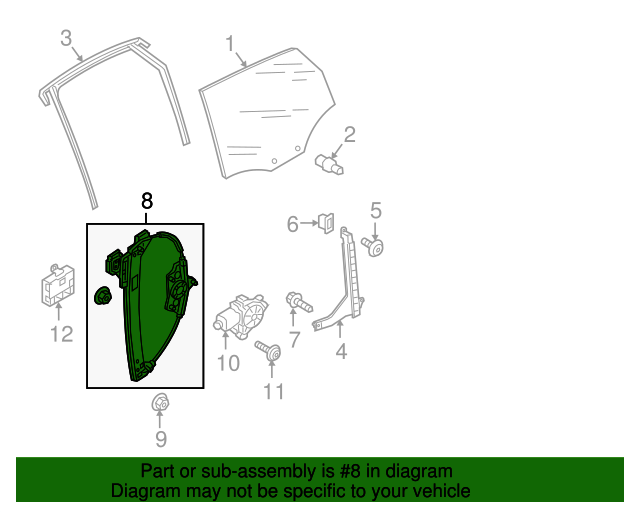 3
1
2
8
6
5
12
7
4
10
11
9

Part or sub-assembly is #8 in diagram
Diagram may not be specific to your vehicle