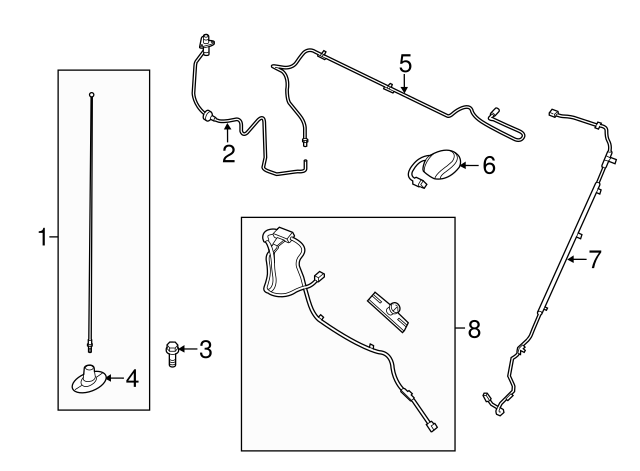 5
2
6
1
7
8
3
4