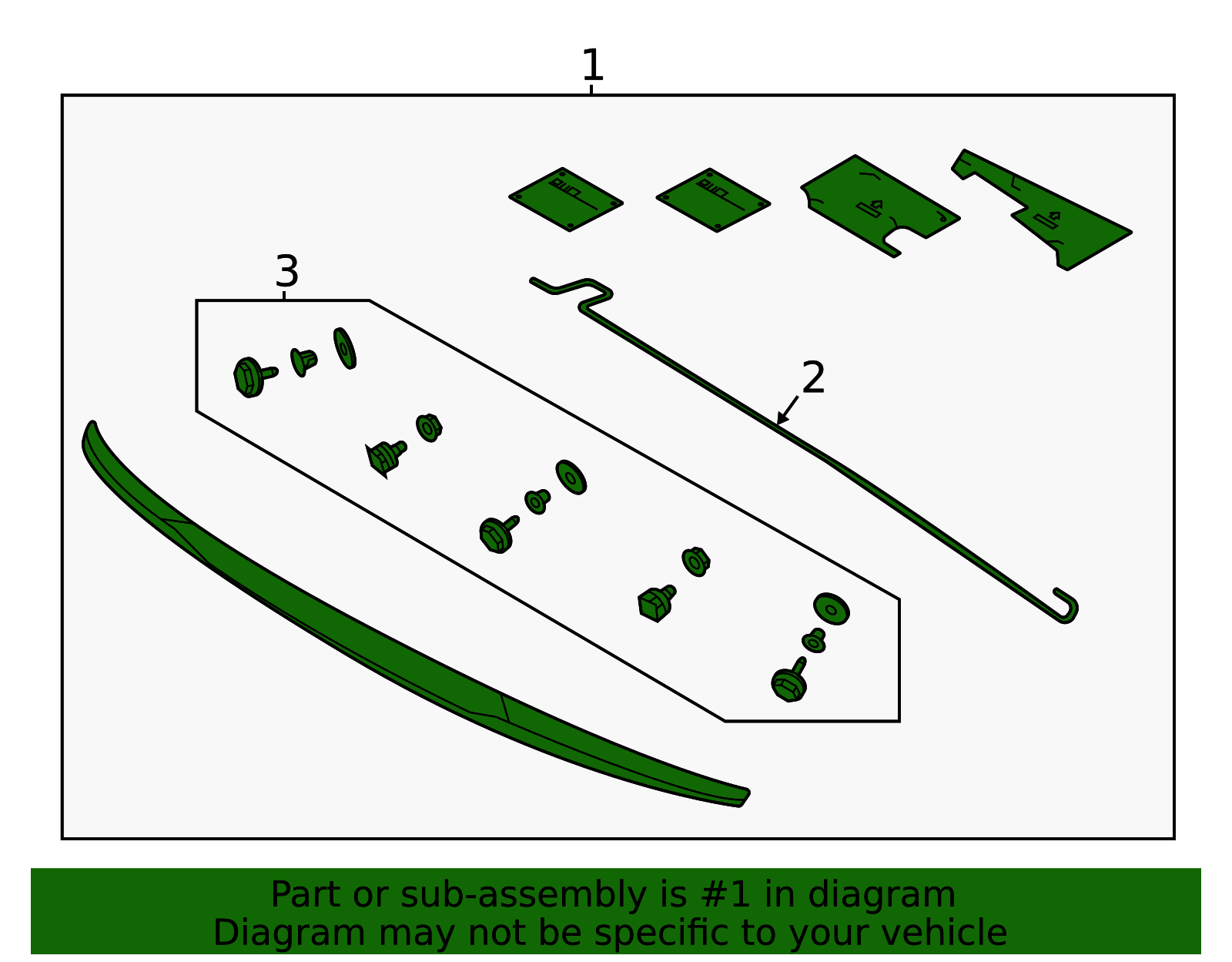 1

3

2

Part or sub-assembly is #1 in diagram
Diagram may not be specific to your vehicle