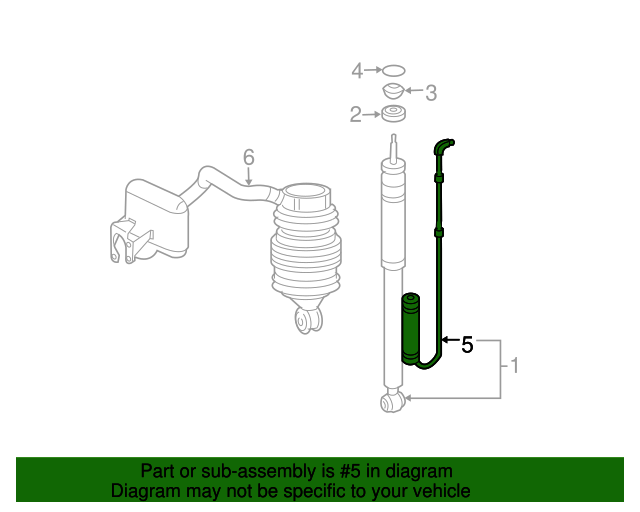 4
3
2
6
5
1

Part or sub-assembly is #5 in diagram
Diagram may not be specific to your vehicle