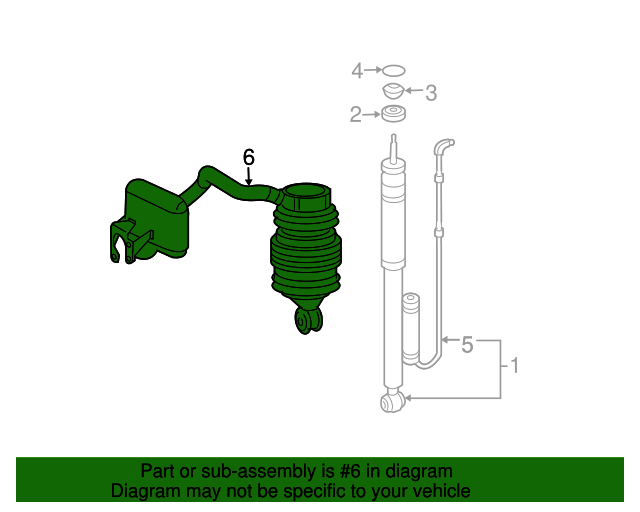 4
3
2
6
5
1

Part or sub-assembly is #6 in diagram
Diagram may not be specific to your vehicle