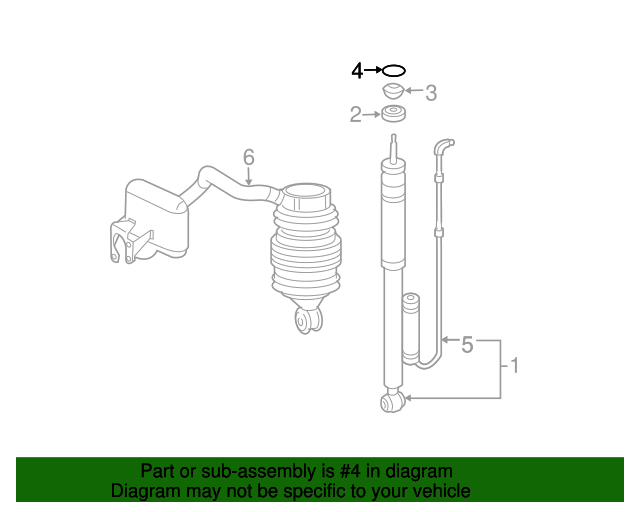 4
3
2
6
5
1

Part or sub-assembly is #4 in diagram
Diagram may not be specific to your vehicle