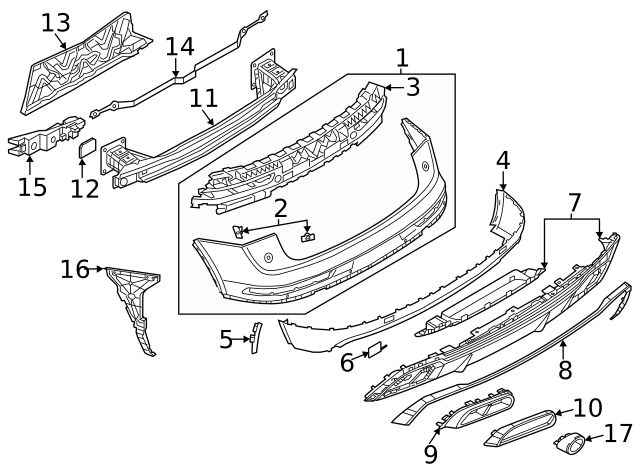 13
14
1
3
11
15
12
2
4
7
16
5
6
8
10
9
17