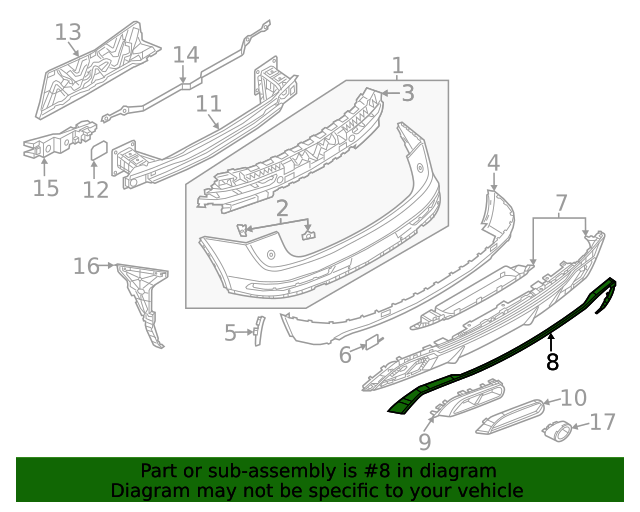 13
14
1
3
11
15
12
2
4
7
16
5
6
8
10
17
9

Part or sub-assembly is #8 in diagram
Diagram may not be specific to your vehicle