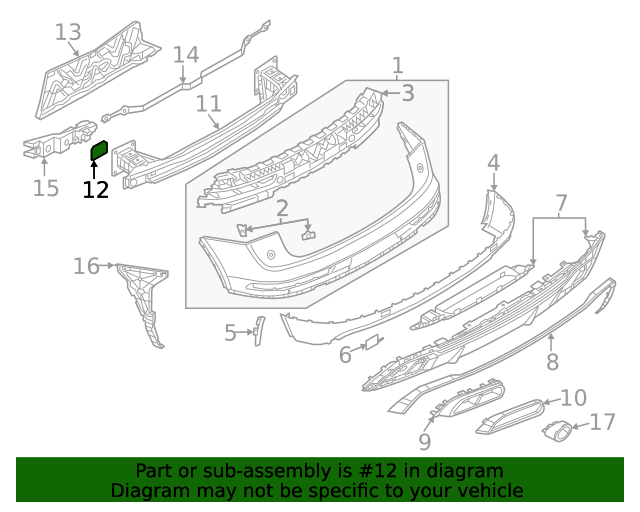 13
14
1
3
11
15
12
2
4
7
16
5
6
8
10
9
17

Part or sub-assembly is #12 in diagram
Diagram may not be specific to your vehicle