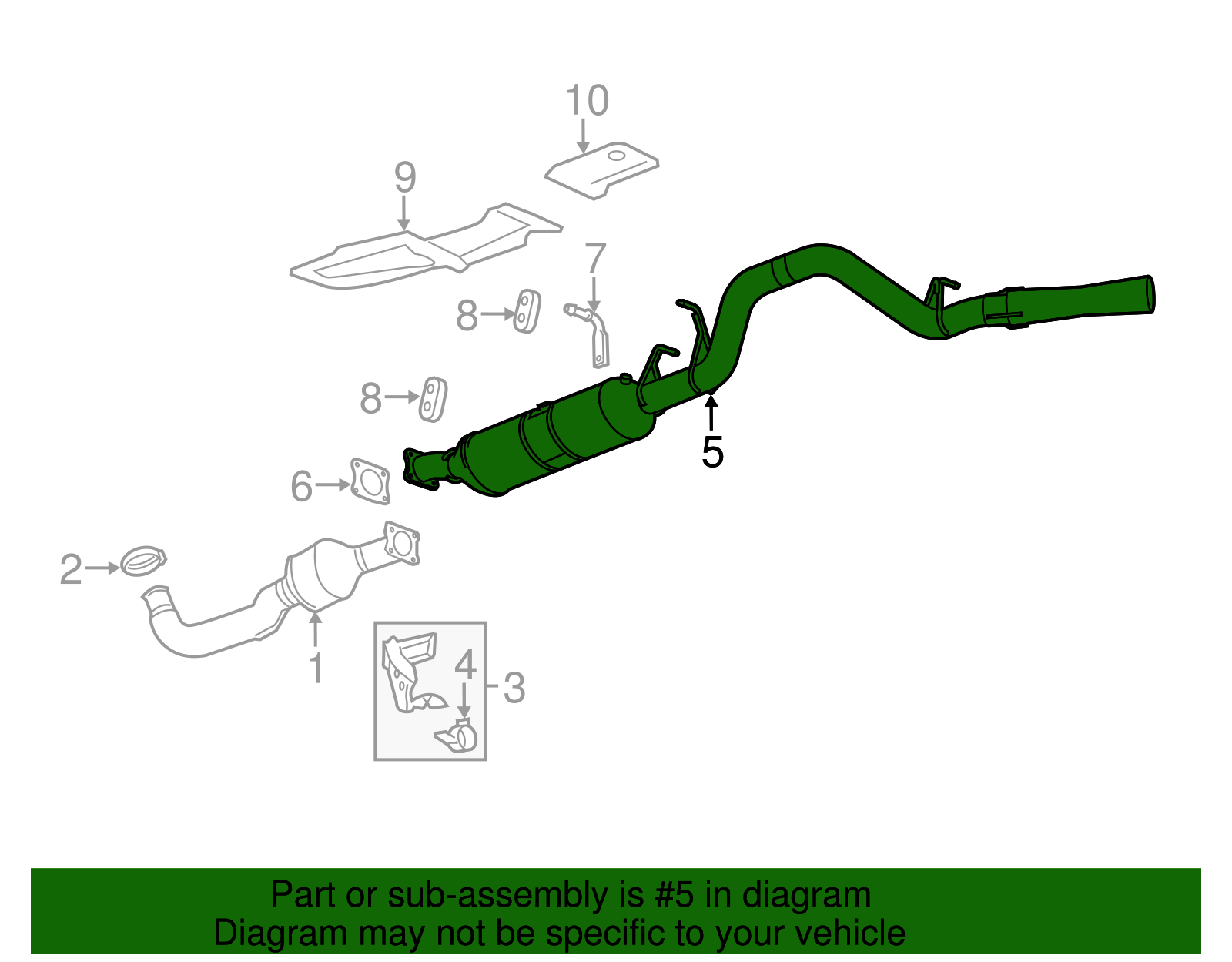 10
9
7
8
8
5
6
2
1
4
3

Part or sub-assembly is #5 in diagram
Diagram may not be specific to your vehicle