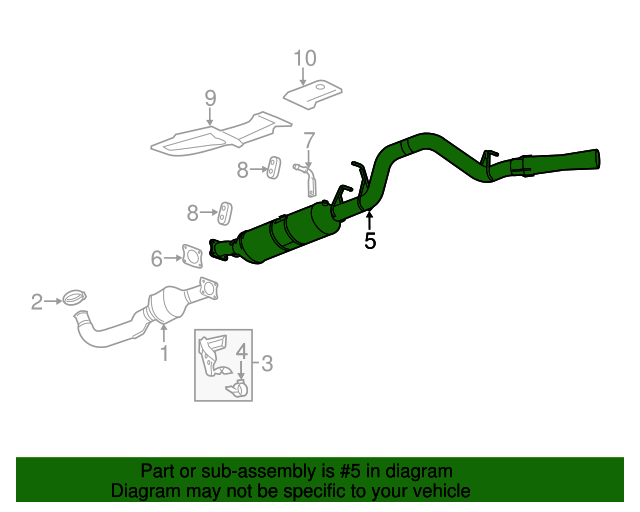 10
9
7
8
8
5
6
2
1
4
3

Part or sub-assembly is #5 in diagram
Diagram may not be specific to your vehicle