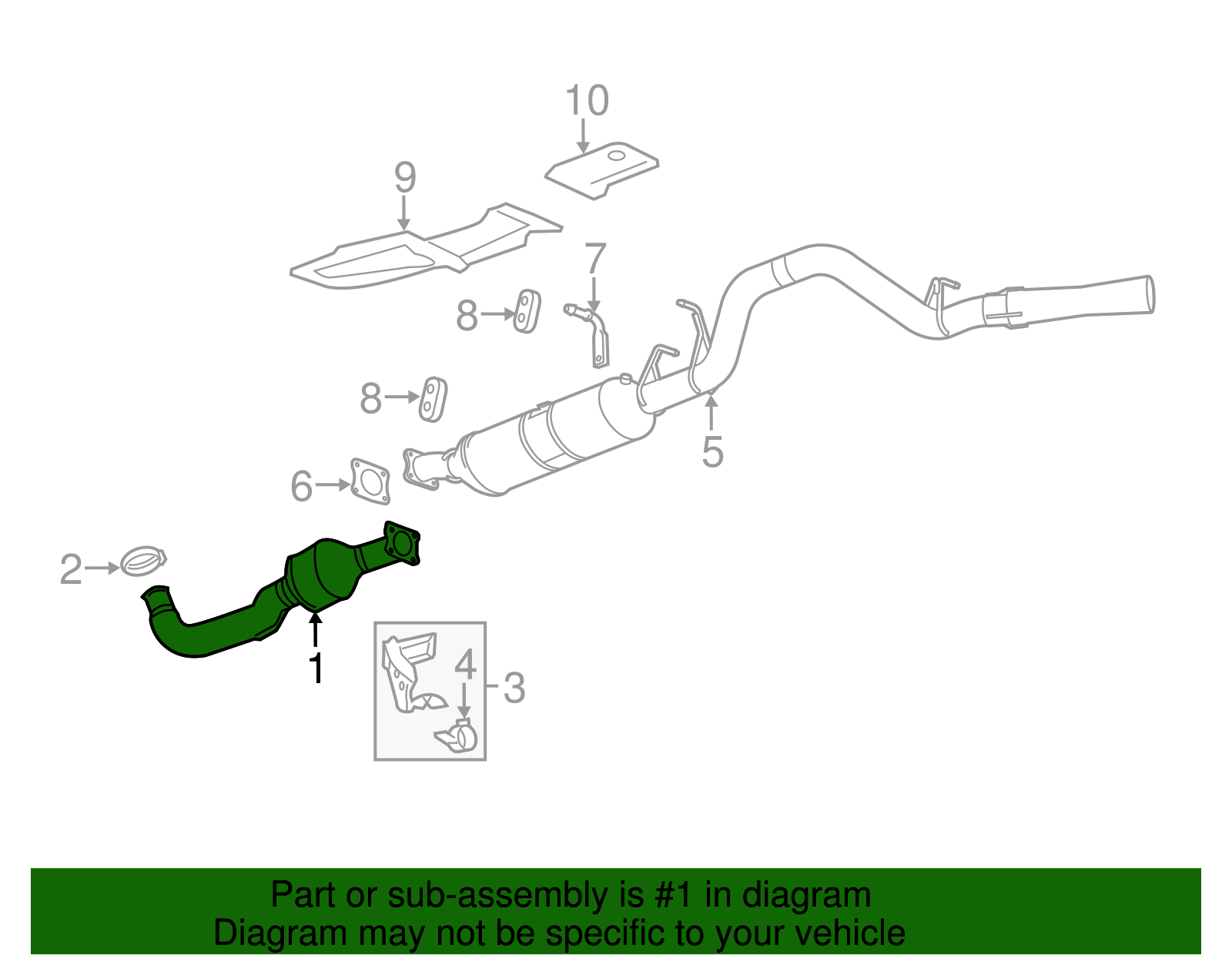 10

9

7

8

8

5

6

2

1

4

3

Part or sub-assembly is #1 in diagram
Diagram may not be specific to your vehicle