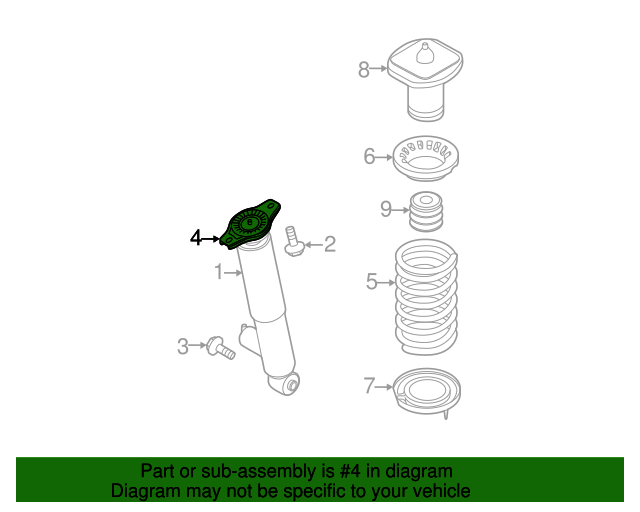 8
6
9
4
2
1
5
3
7

Part or sub-assembly is #4 in diagram
Diagram may not be specific to your vehicle