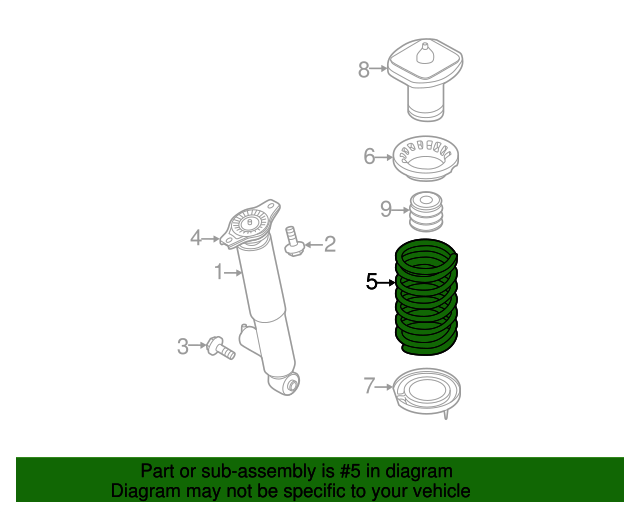 8
6
9
4
2
1
5
3
7

Part or sub-assembly is #5 in diagram
Diagram may not be specific to your vehicle