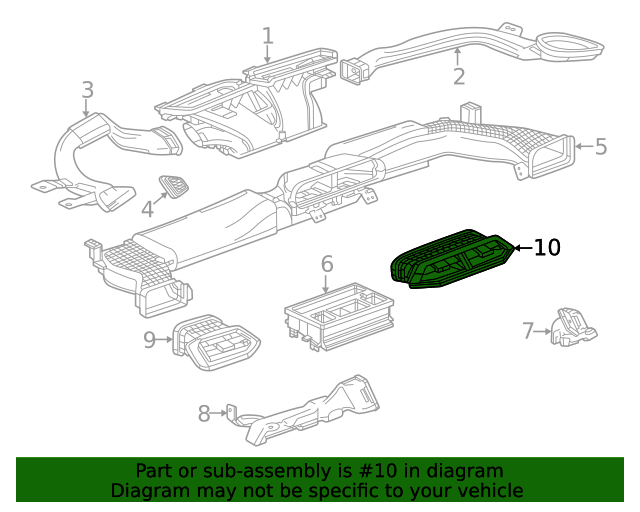 1
2
3
5
4
10
6
7
9
8

Part or sub-assembly is #10 in diagram
Diagram may not be specific to your vehicle