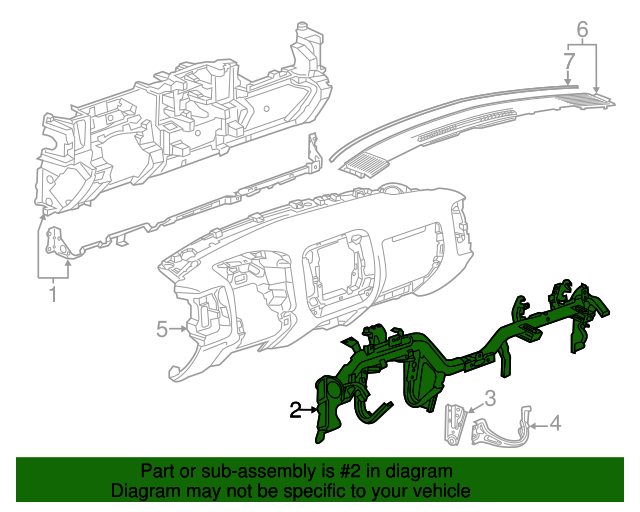 6
7
1
5
2
3
4

Part or sub-assembly is #2 in diagram
Diagram may not be specific to your vehicle