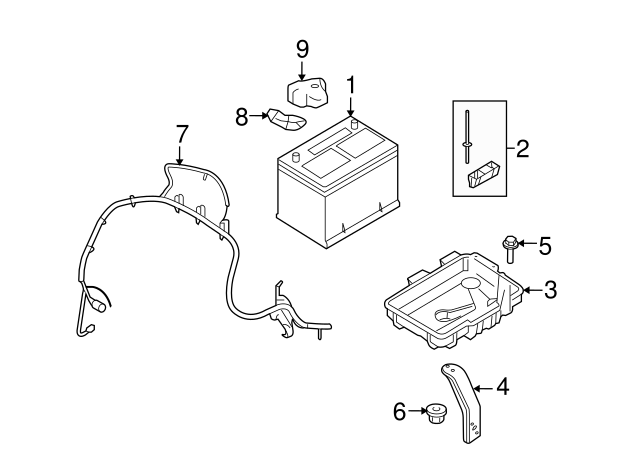 9
1
8
7
2
5
3
4
6