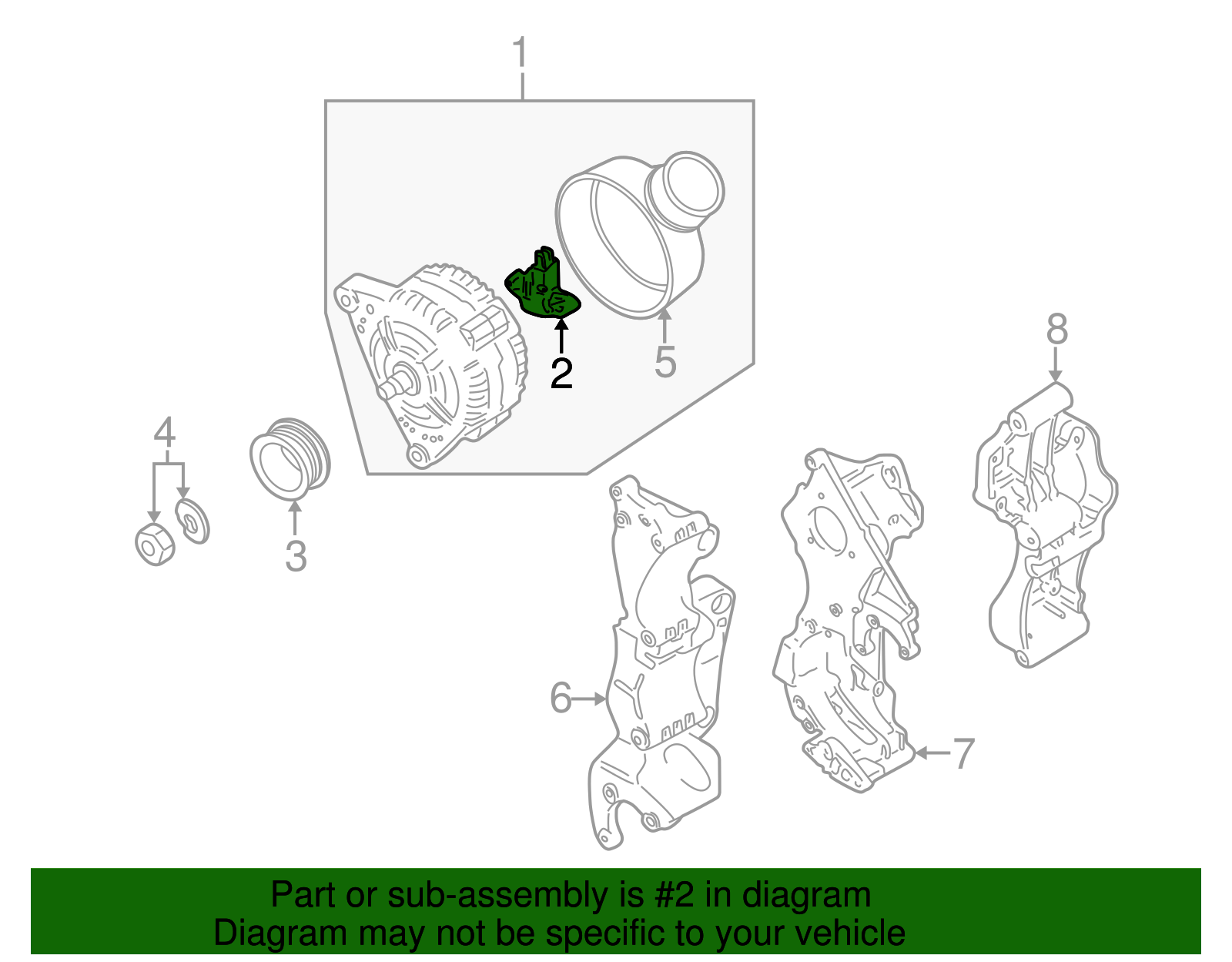 1
2
5
8
4
3
6
7

Part or sub-assembly is #2 in diagram
Diagram may not be specific to your vehicle