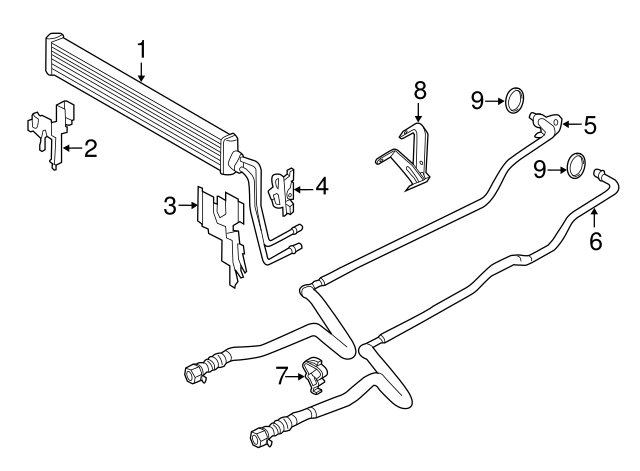 1
2
3
4
8
9
5
9
6
7