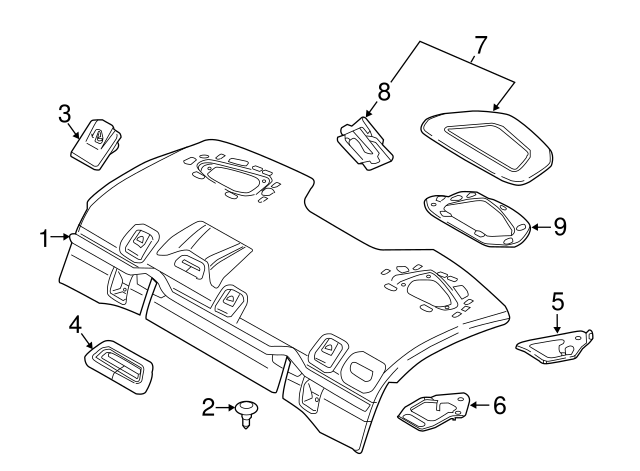 7
8
3
9
1
5
4
2
6