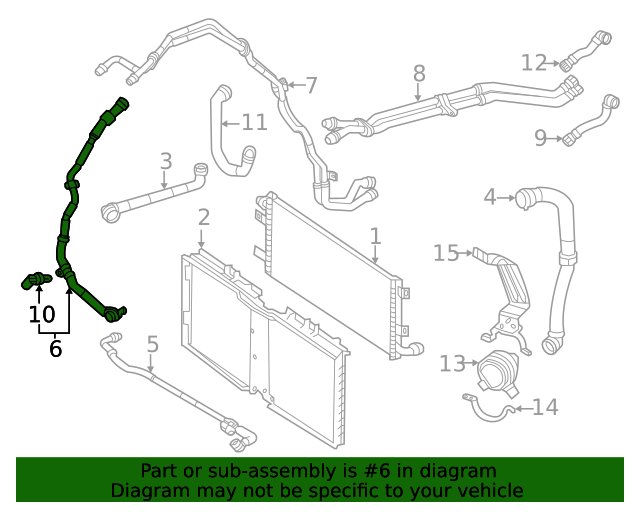 12
7
8
11
9
3
4
2
1
15
10
6
5
13
14
Part or sub-assembly is #6 in diagram
Diagram may not be specific to your vehicle