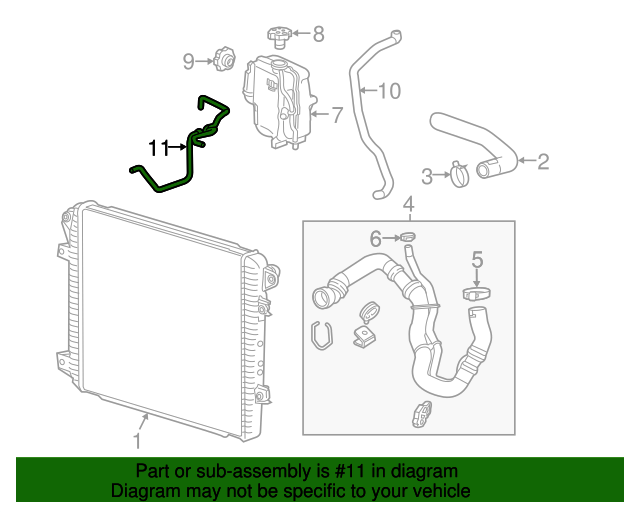 8
9
10
7
11
2
3
4
6
5
1

Part or sub-assembly is #11 in diagram
Diagram may not be specific to your vehicle