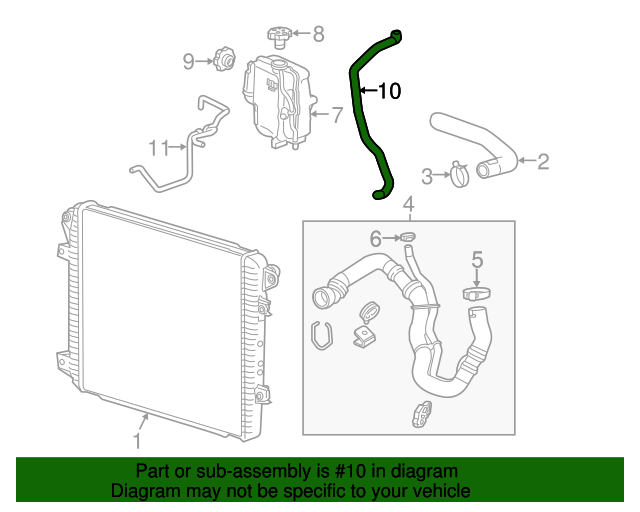 8
9
10
7
11
2
3
4
6
5
1

Part or sub-assembly is #10 in diagram
Diagram may not be specific to your vehicle