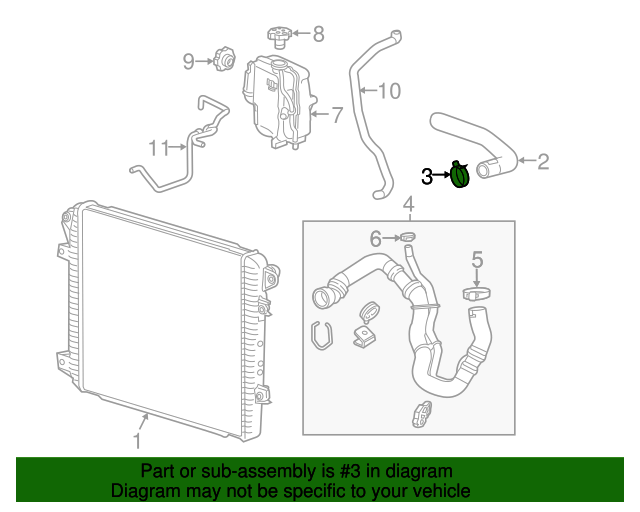 8
9
10
7
11
2
3
4
6
5
1
Part or sub-assembly is #3 in diagram
Diagram may not be specific to your vehicle