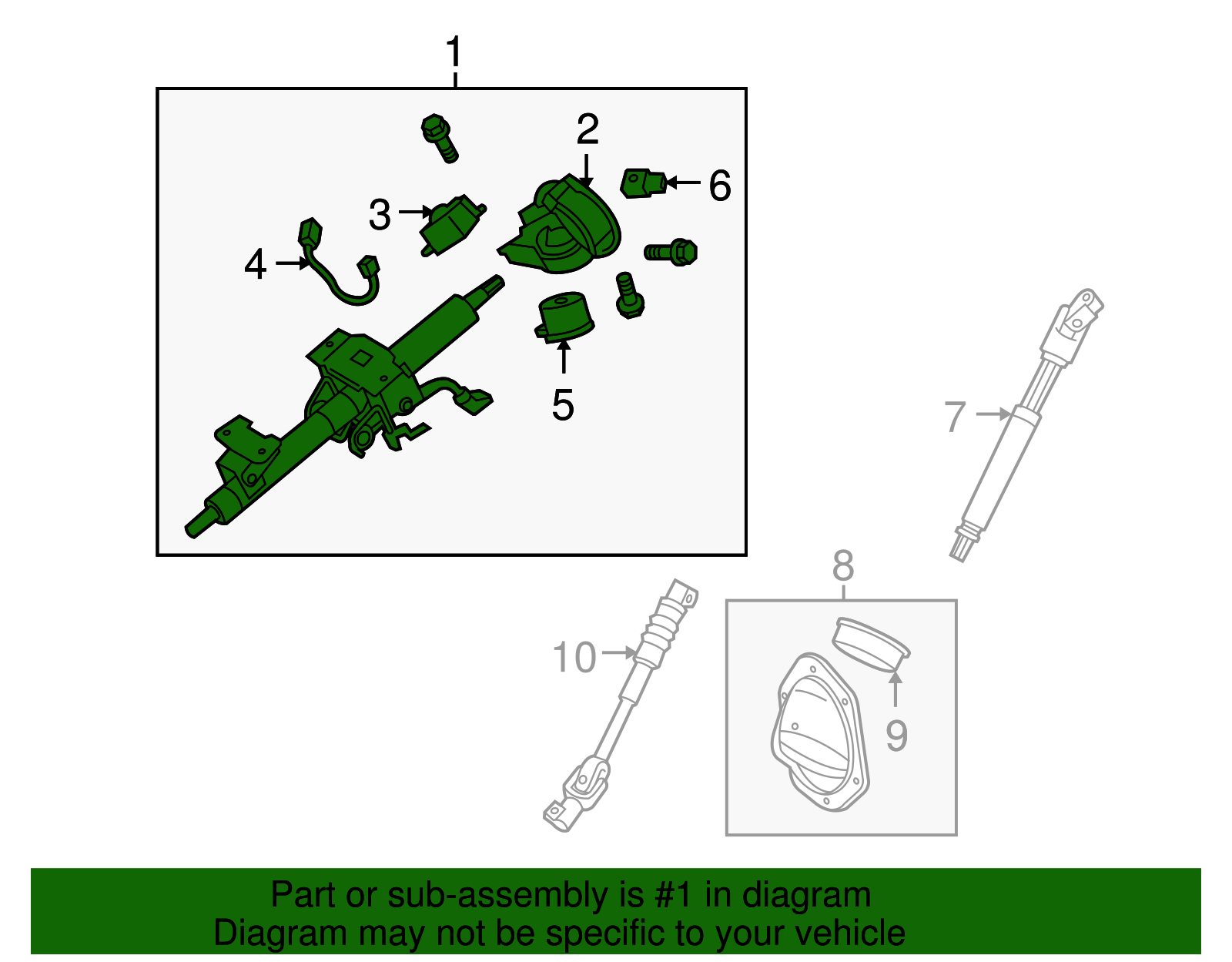 1
2
6
3
4
5
7
8
10
9
Part or sub-assembly is #1 in diagram
Diagram may not be specific to your vehicle