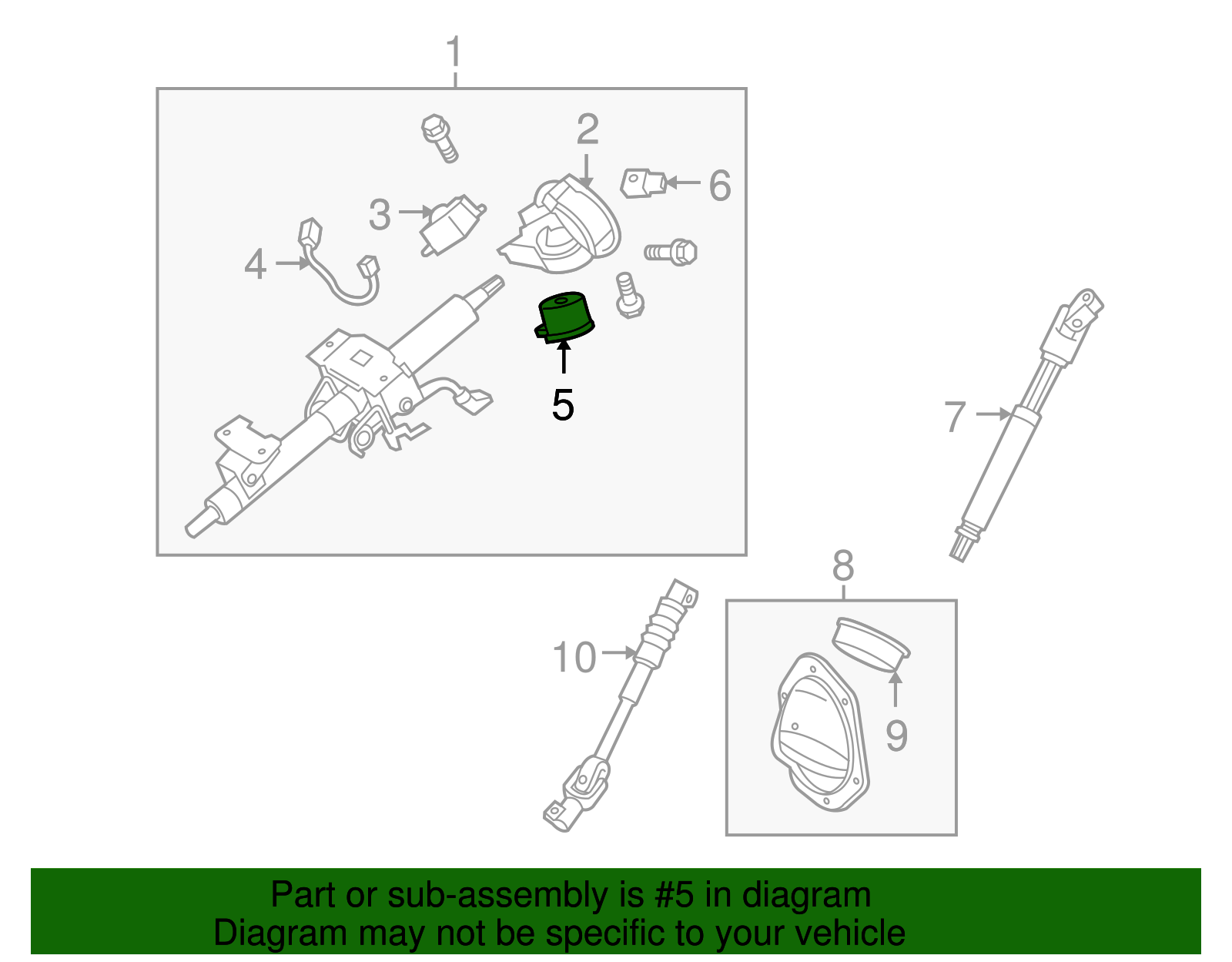 1
2
6
3
4
5
7
8
10
9

Part or sub-assembly is #5 in diagram
Diagram may not be specific to your vehicle