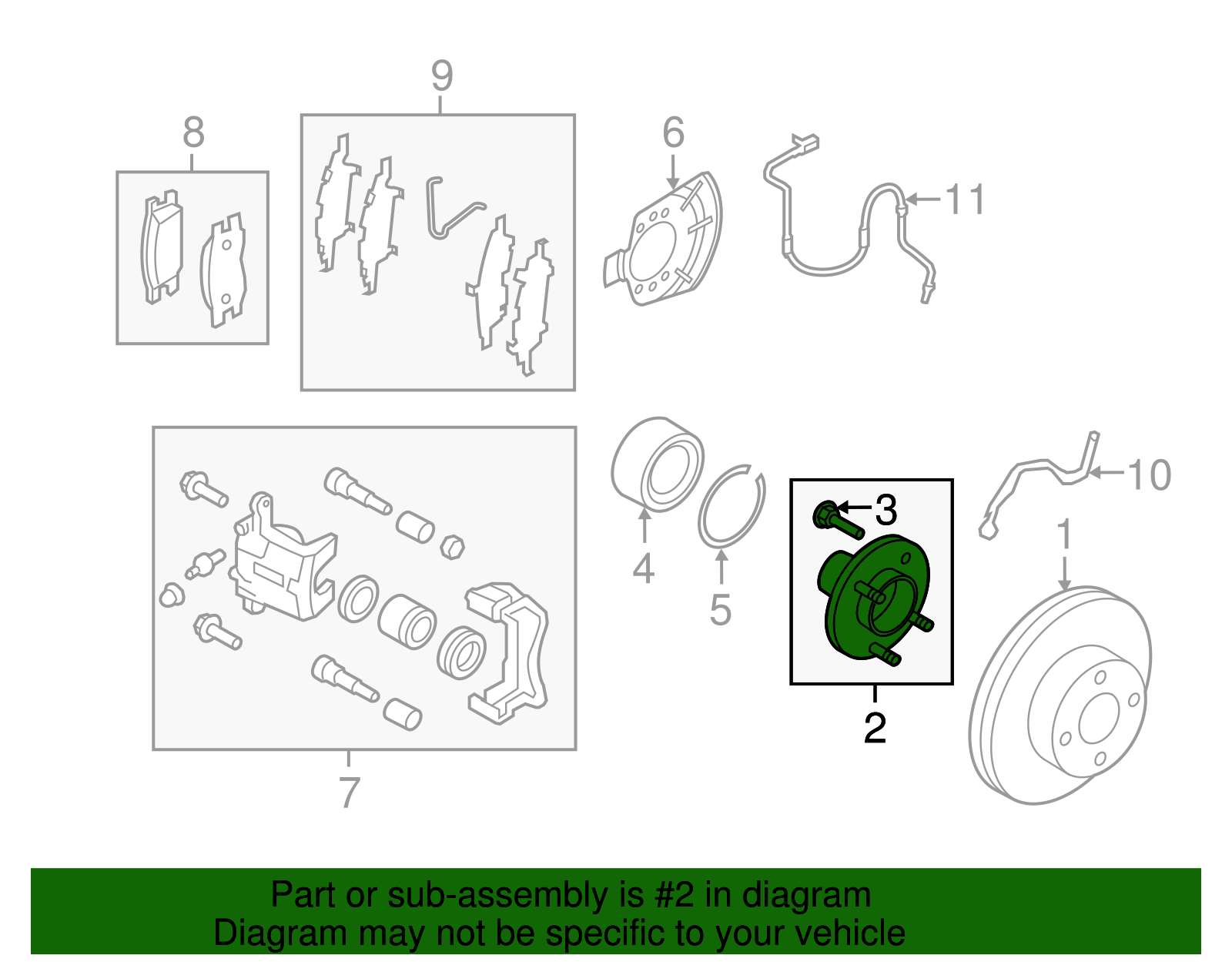 9
8
6
11
10
3
4
5
1
2
7

Part or sub-assembly is #2 in diagram
Diagram may not be specific to your vehicle