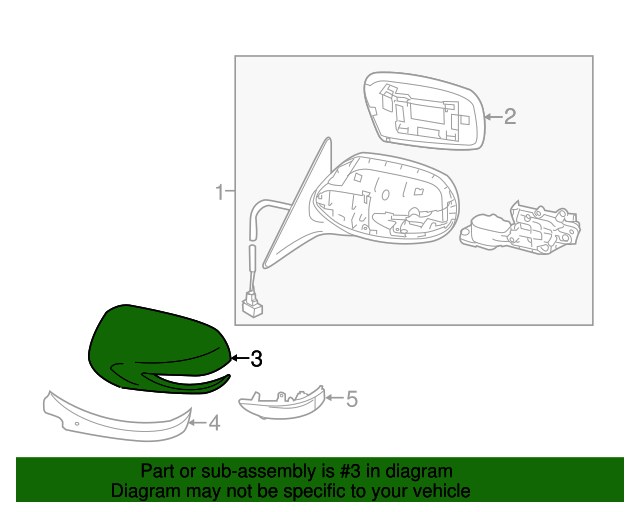 2
1
3
5
4

Part or sub-assembly is #3 in diagram
Diagram may not be specific to your vehicle