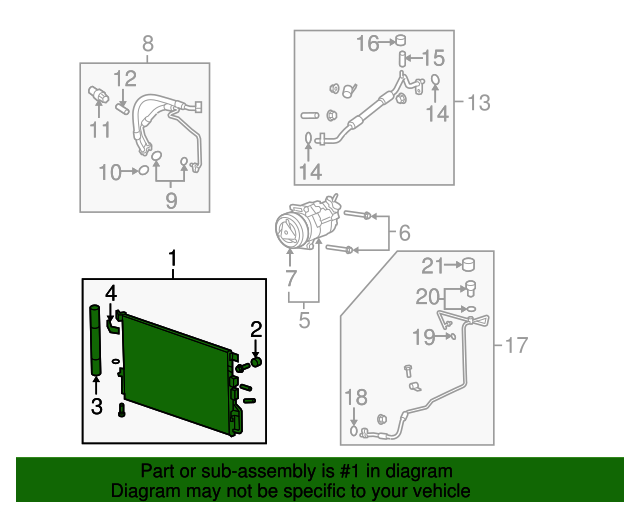 8
12
11
10
9
16
15
13
14
14
6
7
5
1
4
2
3
21
20
19
17
18

Part or sub-assembly is #1 in diagram
Diagram may not be specific to your vehicle