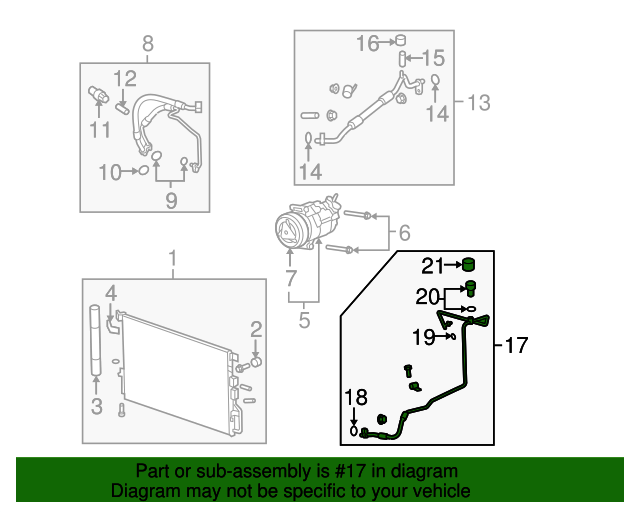 8
12
11
10
9
16
15
13
14
14
6
7
5
1
4
2
3
21
20
19
17
18

Part or sub-assembly is #17 in diagram
Diagram may not be specific to your vehicle