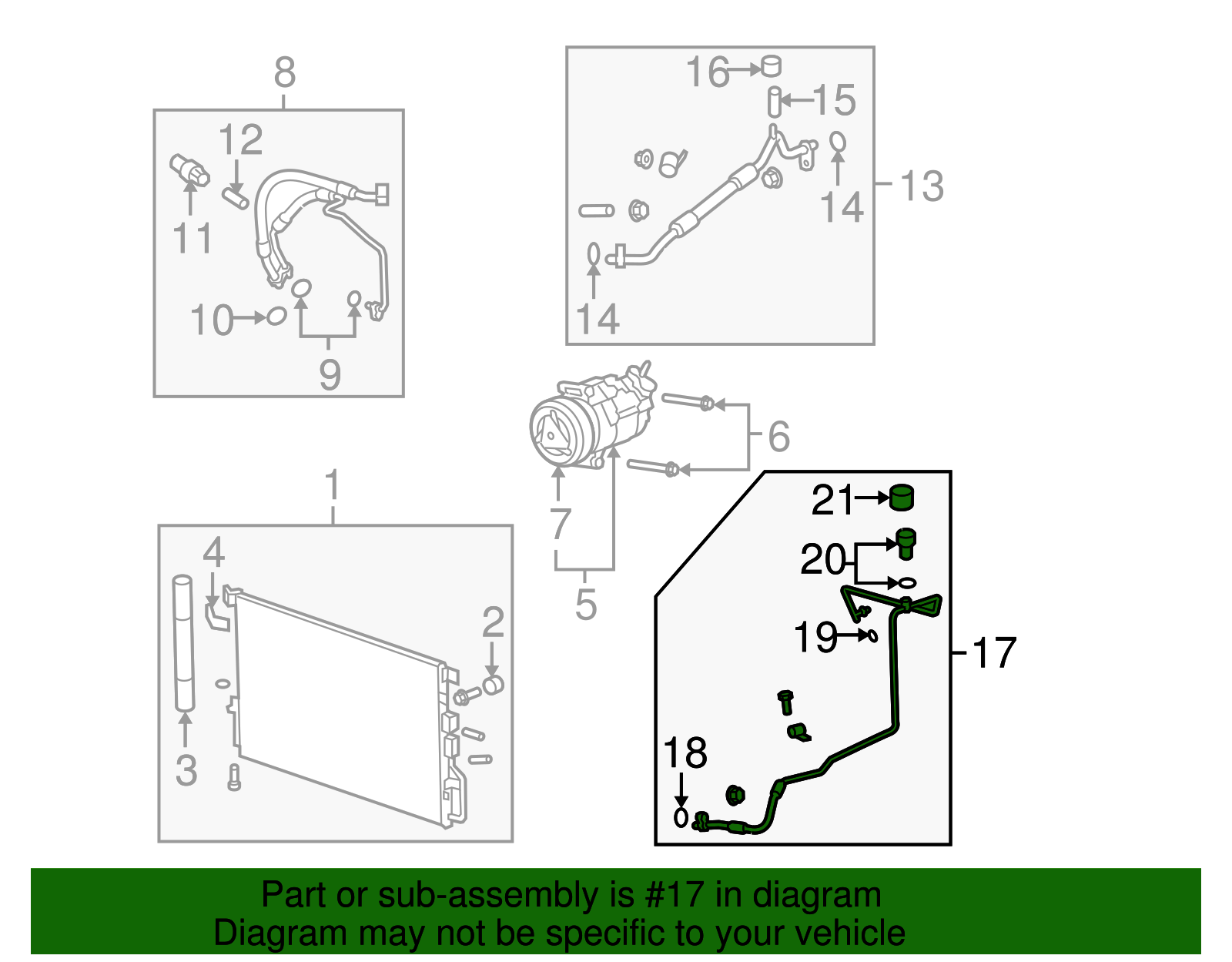 8
12
11
10
9
16
15
14
13
14
6
7
5
1
4
2
3
21
20
19
17
18

Part or sub-assembly is #17 in diagram
Diagram may not be specific to your vehicle