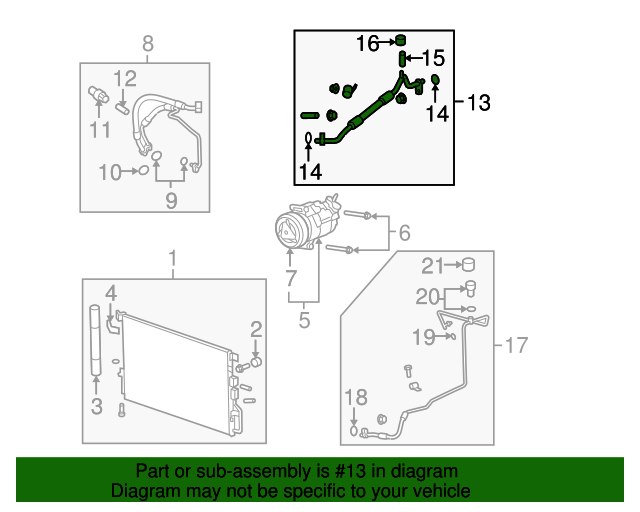 8
12
11
10
9
16
15
13
14
14
6
7
5
1
4
2
3
21
20
19
17
18
Part or sub-assembly is #13 in diagram
Diagram may not be specific to your vehicle